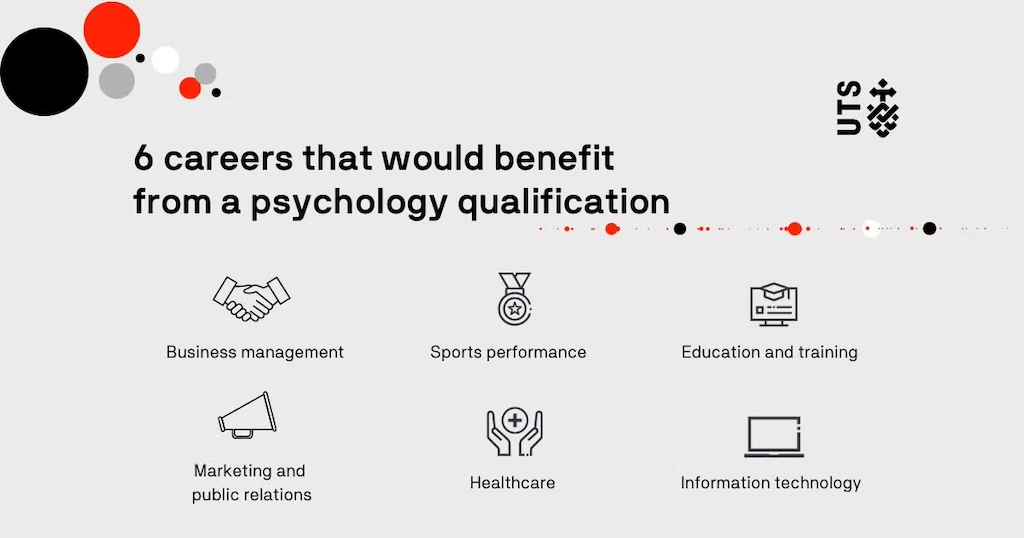 UTS

6 careers that would benefit from a psychology qualification

Business management

Sports performance

Education and training

Marketing and public relations

Healthcare

Information technology